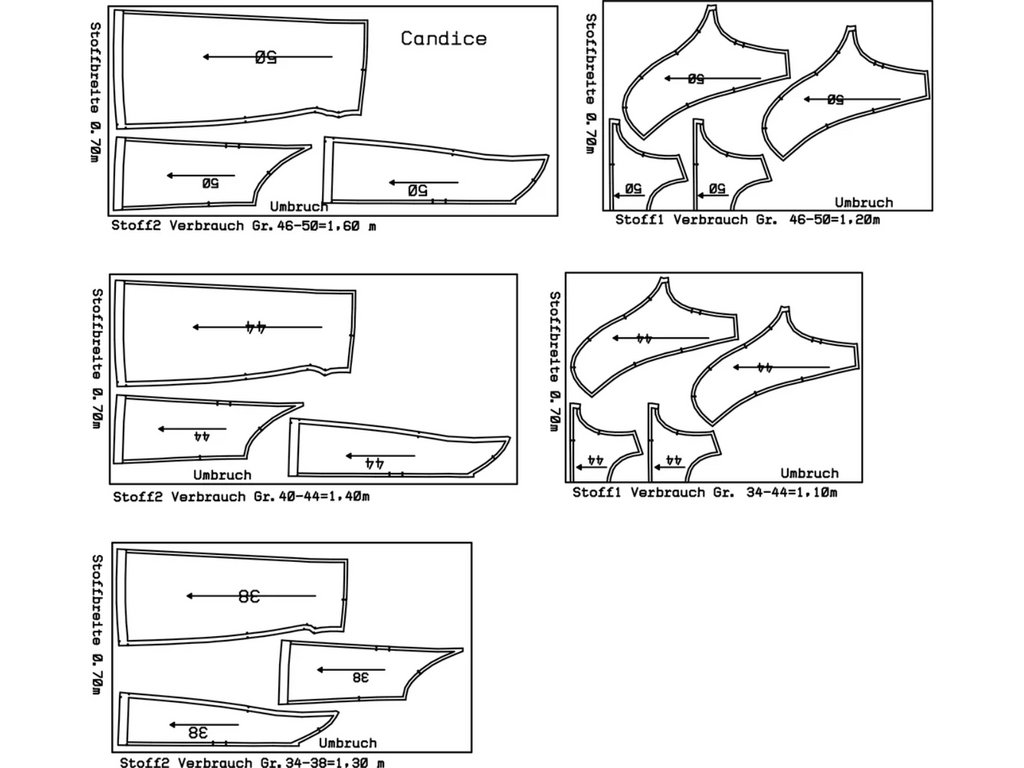 Stoffbreite 0.70m

Candice

50

50

50

Umbruch

Stoff2 Verbrauch Gr.46-50=1,60 m

Stoffbreite 0.70m

50

50

50

50

Umbruch

Stoff1 Verbrauch Gr. 46-50=1,20m

Stoffbreite 0.70m

44

44

44

Umbruch

Stoff2 Verbrauch Gr.40-44=1,40m

Stoffbreite 0.70m

44

44

44

44

Umbruch

Stoff1 Verbrauch Gr. 34-44=1,10m

Stoffbreite 0.70m

38

38

38

Umbruch

Stoff2 Verbrauch Gr.34-38=1,30 m